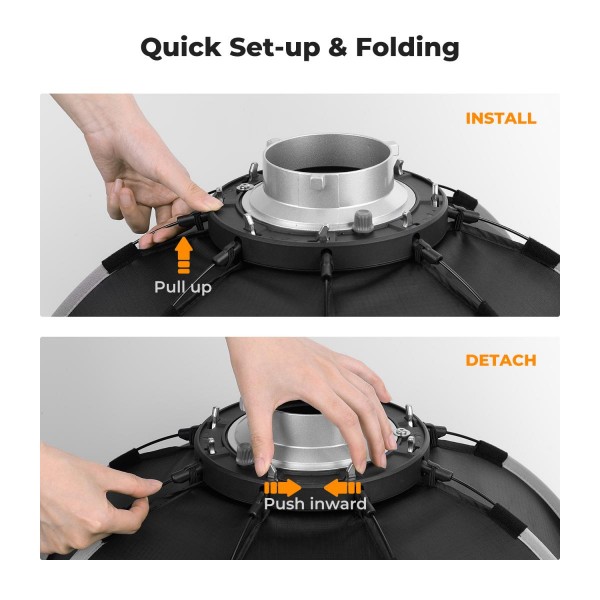 Quick Set-up & Folding

INSTALL

Pull up

DETACH

Push inward